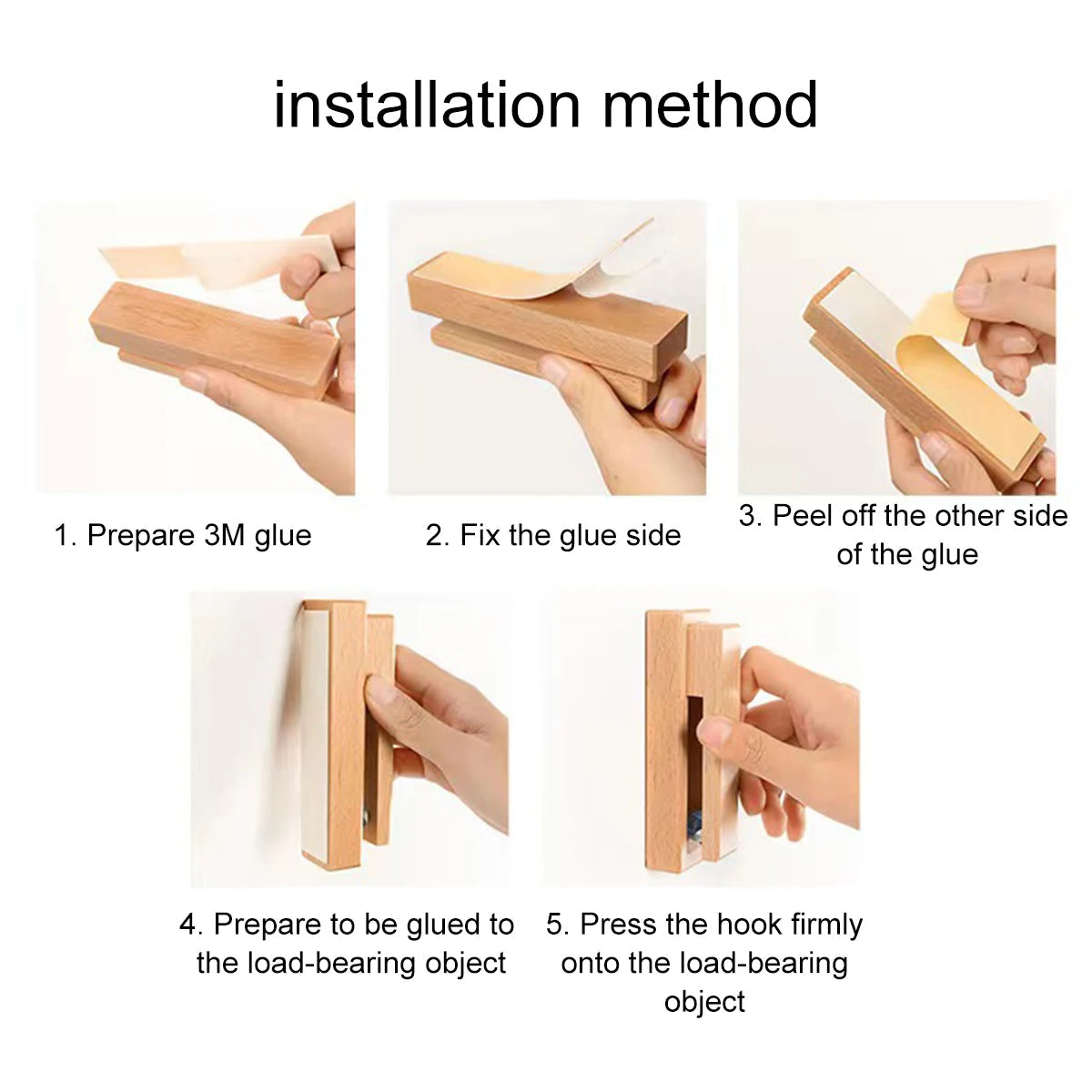 installation method

1. Prepare 3M glue

2. Fix the glue side

3. Peel off the other side of the glue

4. Prepare to be glued to the load-bearing object

5. Press the hook firmly onto the load-bearing object